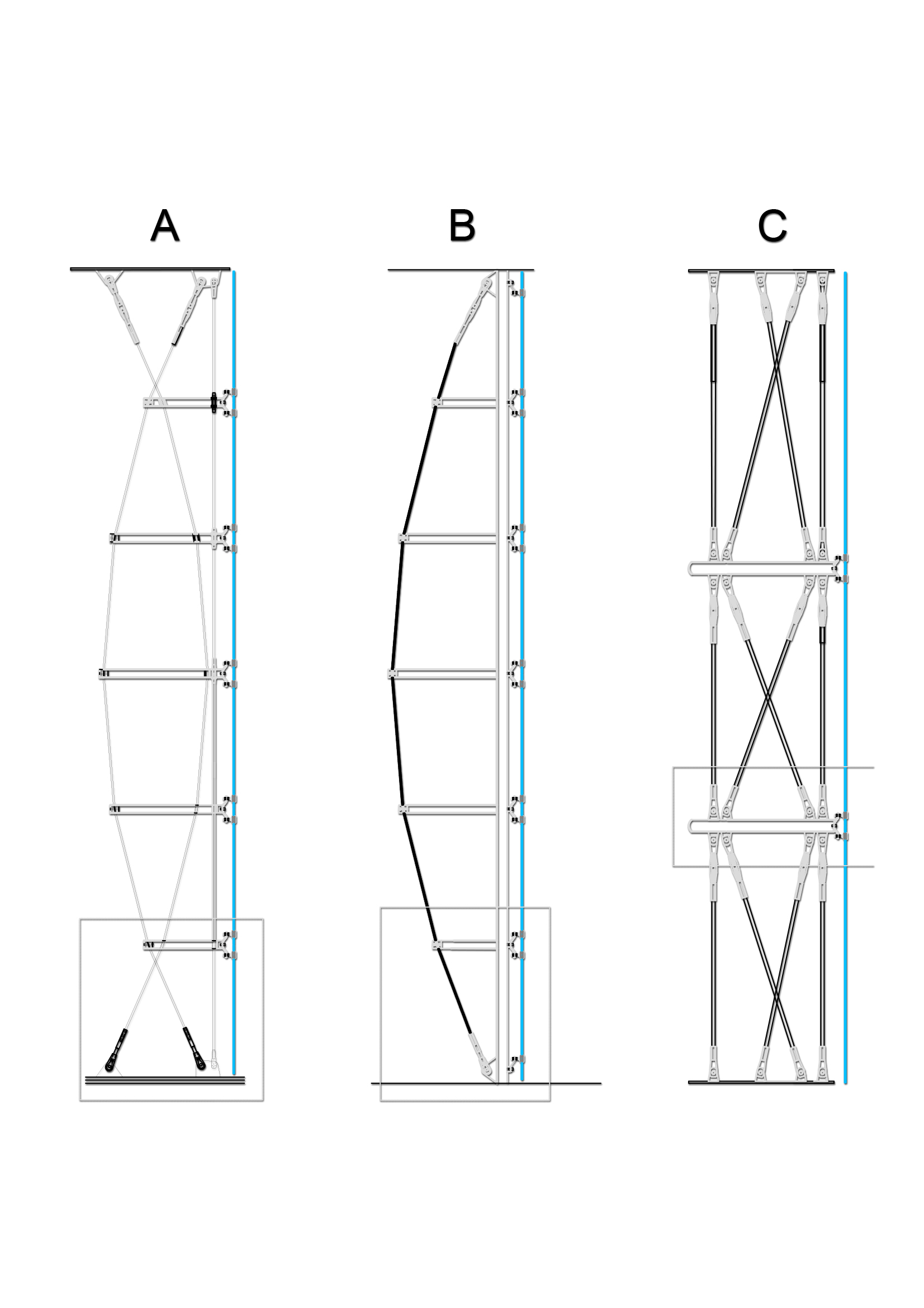 A

B

C